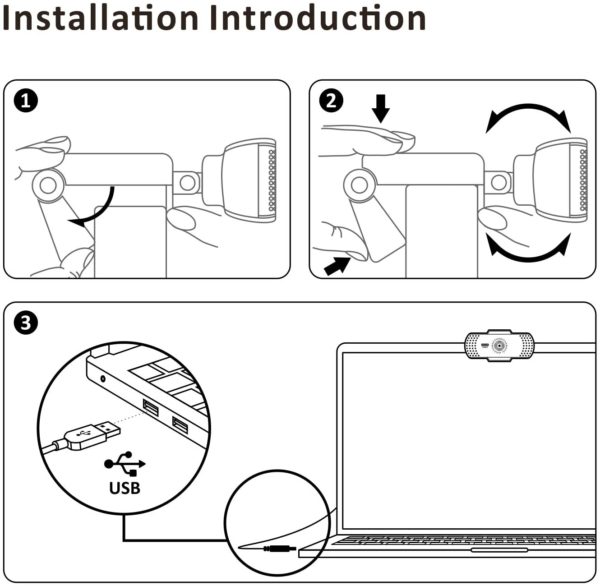 Installation Introduction

1

2

3

USB